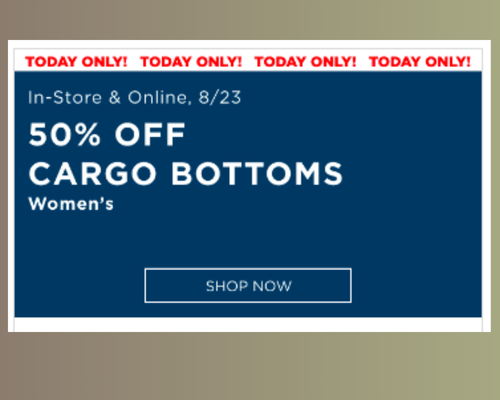 TODAY ONLY! TODAY ONLY! TODAY ONLY! TODAY ONLY!

In-Store & Online, 8/23

50% OFF
CARGO BOTTOMS

Women's

SHOP NOW